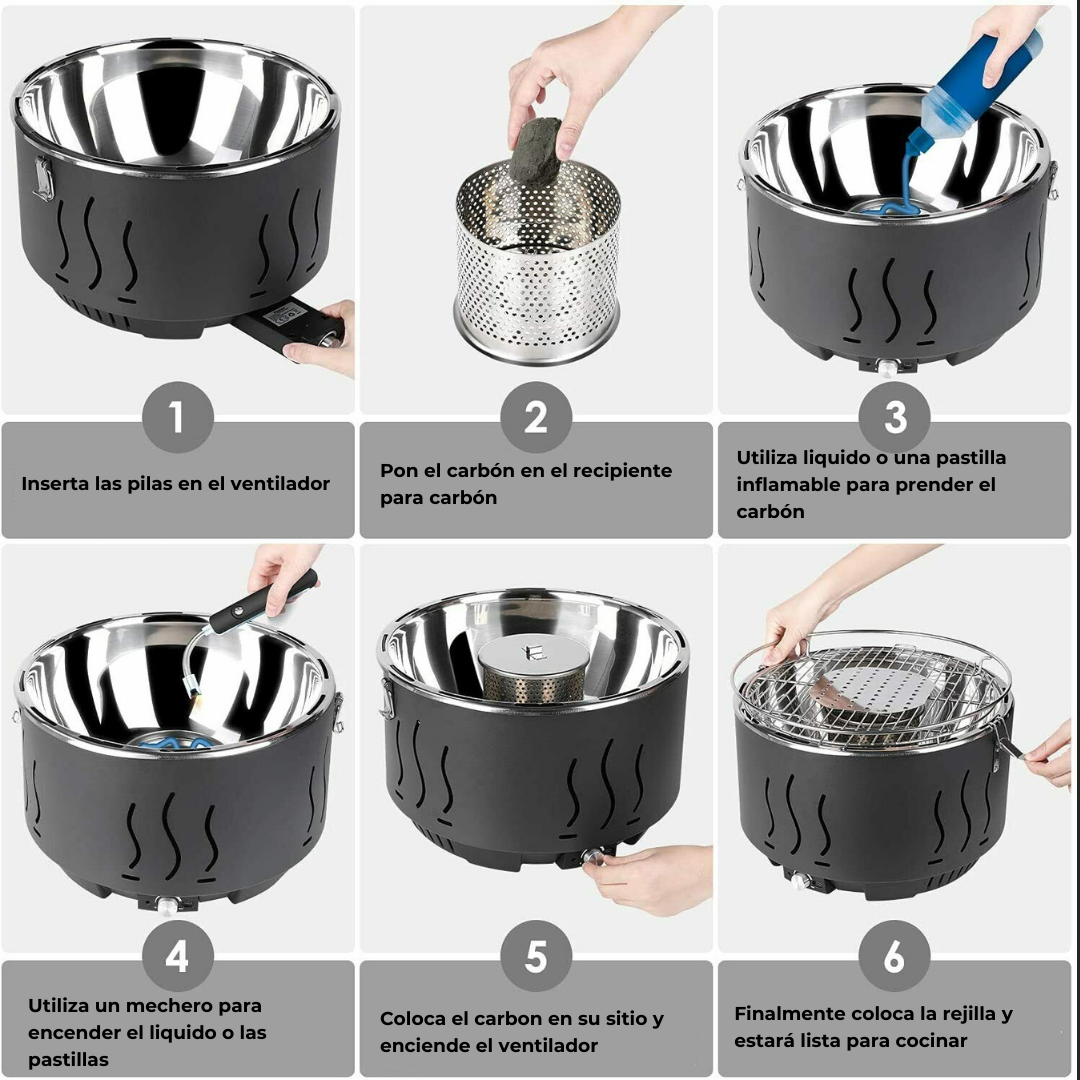 1

Inserta las pilas en el ventilador

2

Pon el carbón en el recipiente para carbón

3

Utiliza liquido o una pastilla inflamable para prender el carbón

4

Utiliza un mechero para encender el liquido o las pastillas

5

Coloca el carbon en su sitio y enciende el ventilador

6

Finalmente coloca la rejilla y estará lista para cocinar